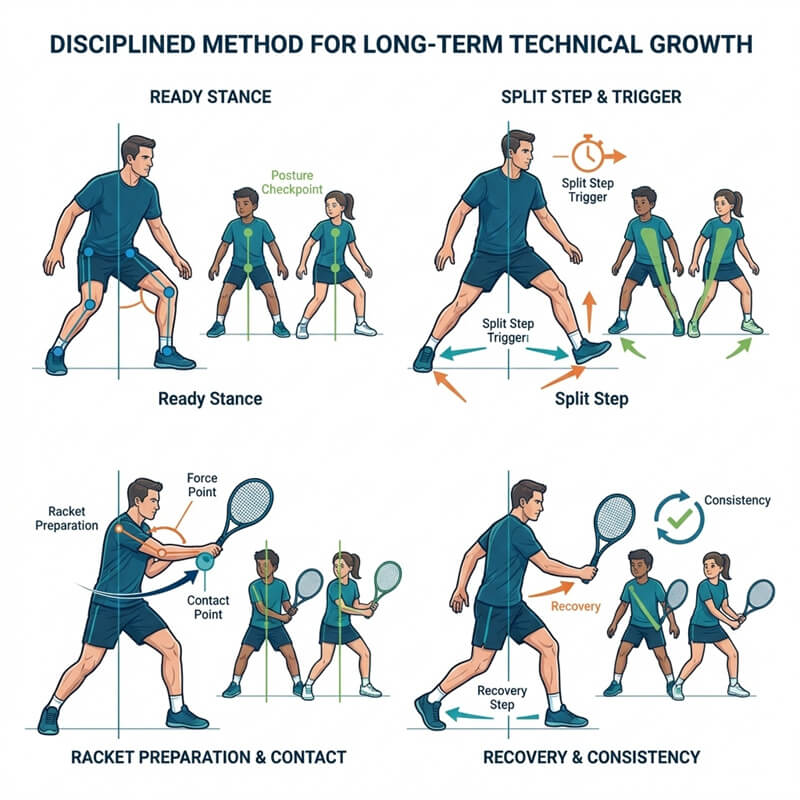 DISCIPLINED METHOD FOR LONG-TERM TECHNICAL GROWTH

READY STANCE

Posture Checkpoint

Ready Stance

SPLIT STEP & TRIGGER

Split Step Trigger

Split Step Trigger

Split Step

Racket Preparation

Force Point

Contact Point

RACKET PREPARATION & CONTACT

Consistency

Recovery

Recovery Step

RECOVERY & CONSISTENCY